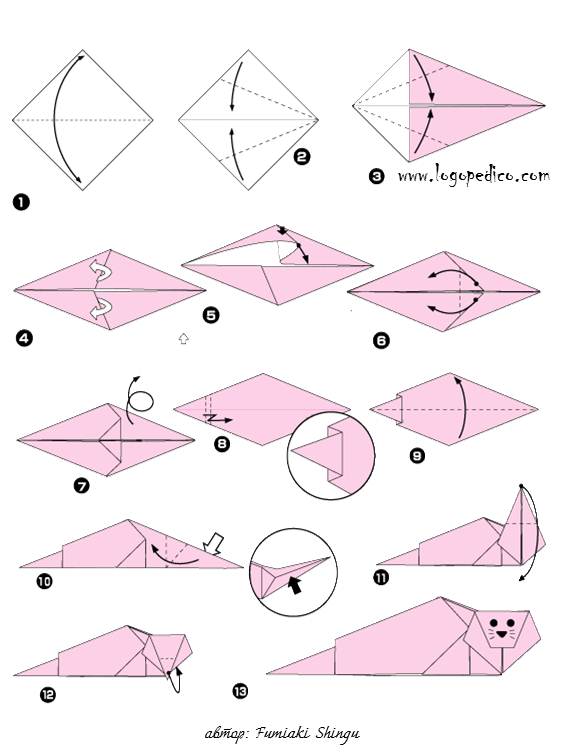 1
2
3 www.logopedico.com
4
5
6
7
8
9
10
11
12
13
автор: Fumiaki Shingu