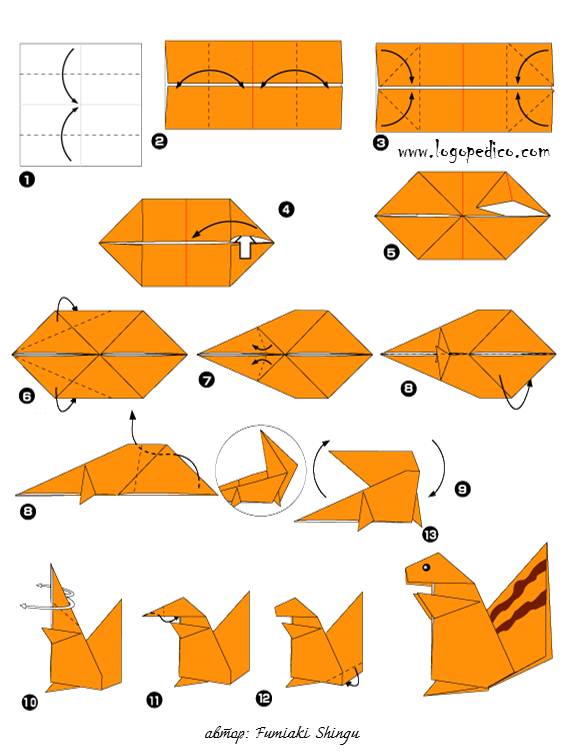 1

2

3

www.logopedico.com

4

5

6

7

8

8

9

13

10

11

12

автор: Fumiaki Shingu