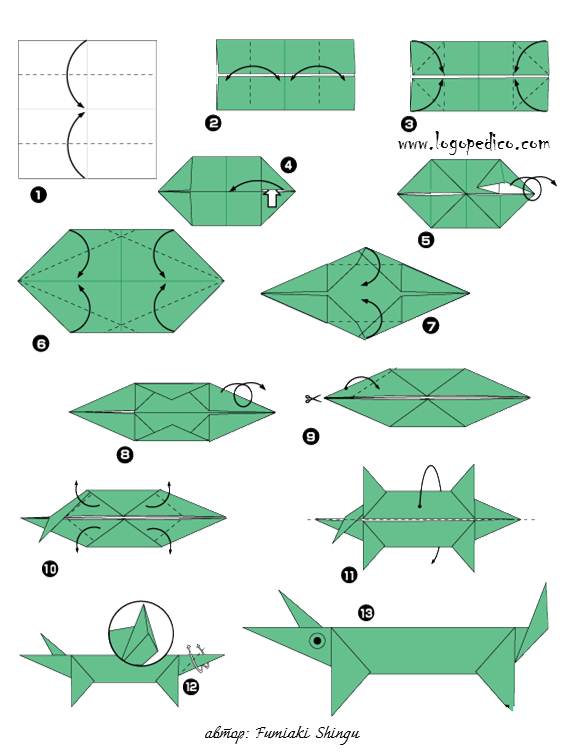 1

2

3

www.logopedico.com

4

5

6

7

8

9

10

11

12

13

автор: Fumiaki Shingu